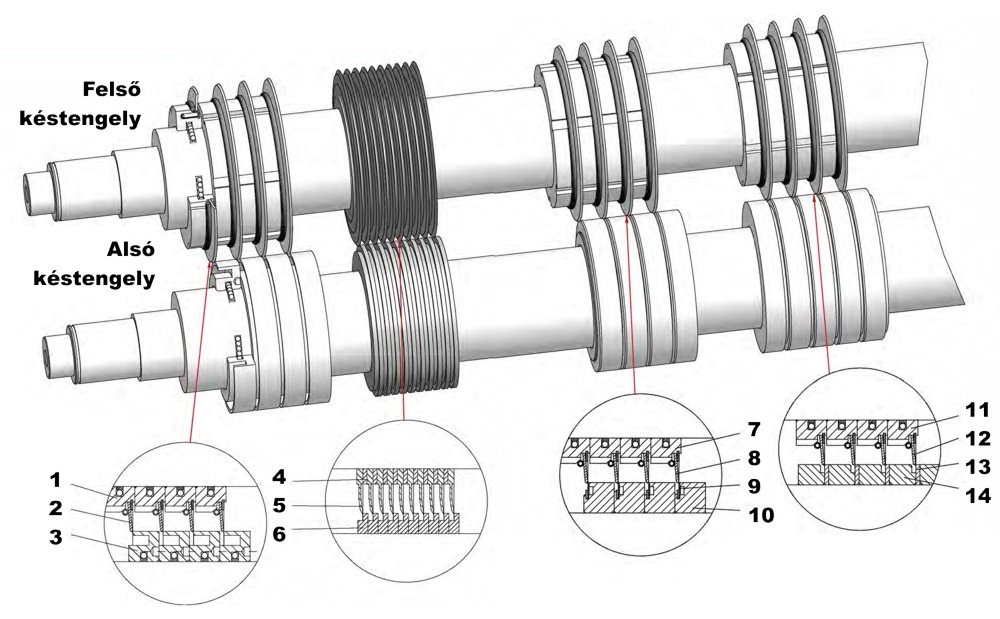 Felső késtengely

Alsó késtengely

1
2
3

4
5
6

7
8
9
10

11
12
13
14